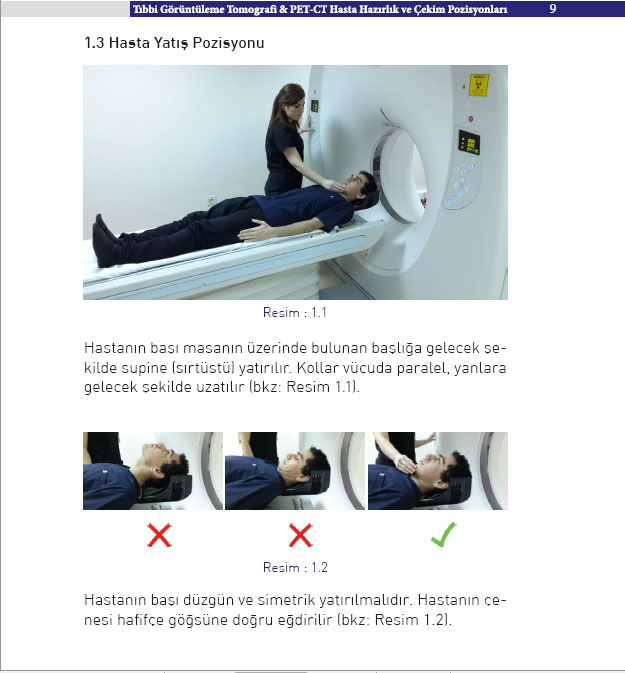 Tıbbi Görüntüleme Tomografi & PET-CT Hasta Hazırlık ve Çekim Pozisyonları 9

1.3 Hasta Yatış Pozisyonu

Resim : 1.1

Hastanın bası masanın üzerinde bulunan başlığa gelecek sekilde supine (sırtüstü) yatırılır. Kollar vücuda paralel, yanlara gelecek sekilde uzatılır (bkz: Resim 1.1).

Resim : 1.2

Hastanın bası düzgün ve simetrik yatırılmalıdır. Hastanın çenesi hafifçe göğsüne doğru eğdirilir (bkz: Resim 1.2).